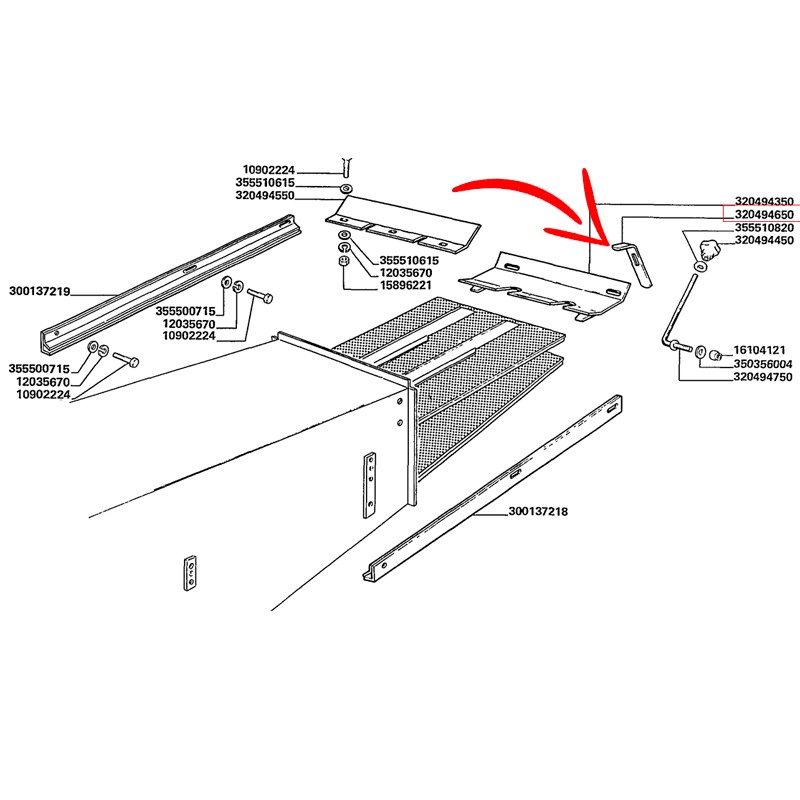 10902224
355510615
320494550
355510615
12035670
15896221
300137219
355500715
12035670
10902224
355500715
12035670
10902224
320494350
320494650
355510820
320494450
16104121
350356004
320494750
300137218