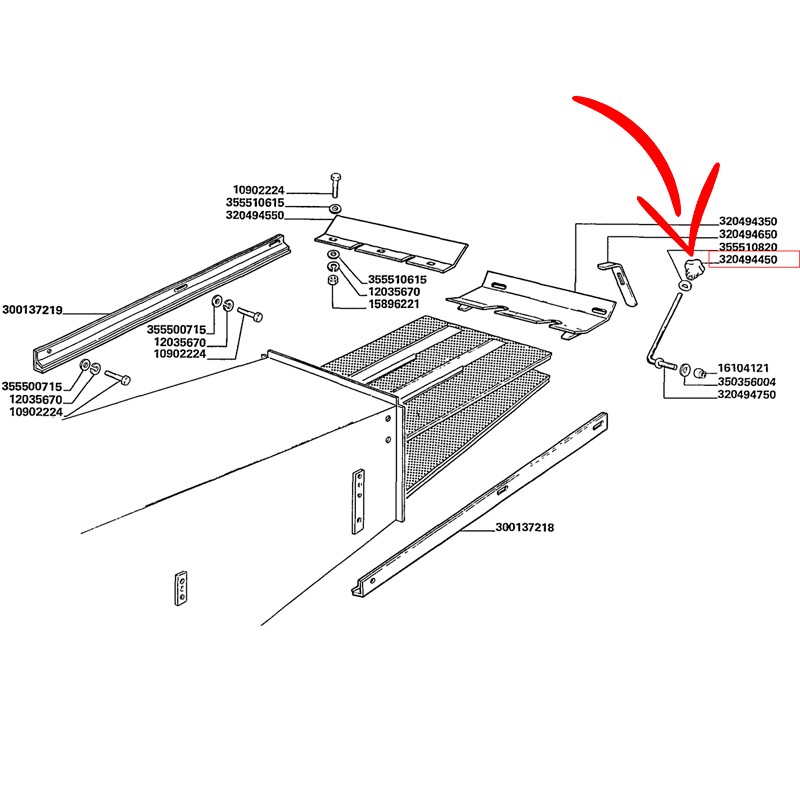 10902224
355510615
320494550
355510615
12035670
15896221
300137219
355500715
12035670
10902224
355500715
12035670
10902224
320494350
320494650
355510820
320494450
16104121
350356004
320494750
300137218