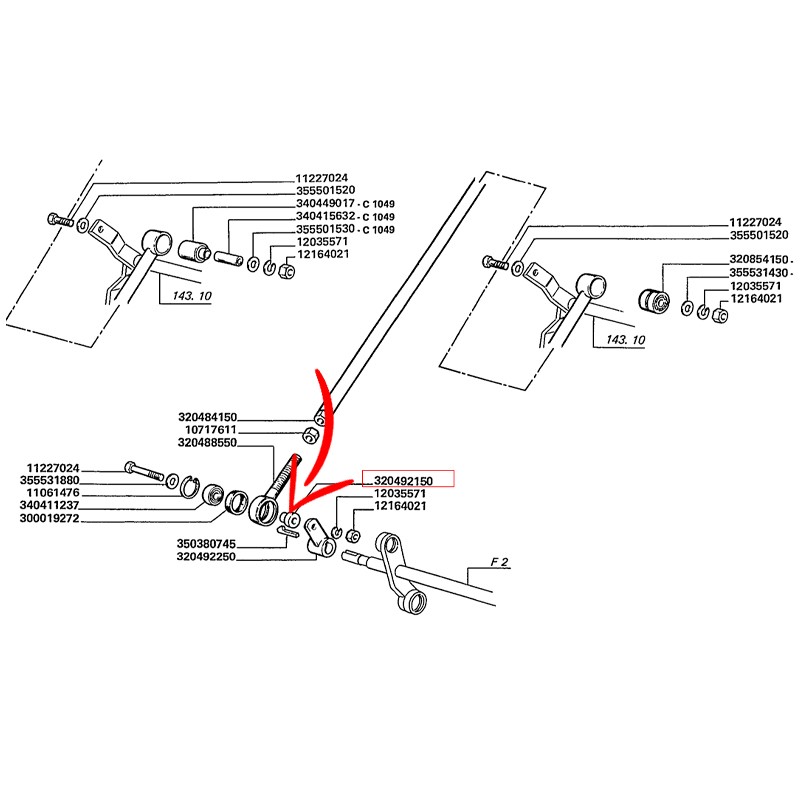 11227024
355501520
340449017 - C 1049
340415632 - C 1049
355501530 - C 1049
12035571
12164021
143. 10

11227024
355501520
320854150 -
355531430 -
12035571
12164021
143. 10

320484150
10717611
320488550
11227024
355531880
11061476
340411237
300019272
320492150
12035571
12164021
350380745
320492250
F 2