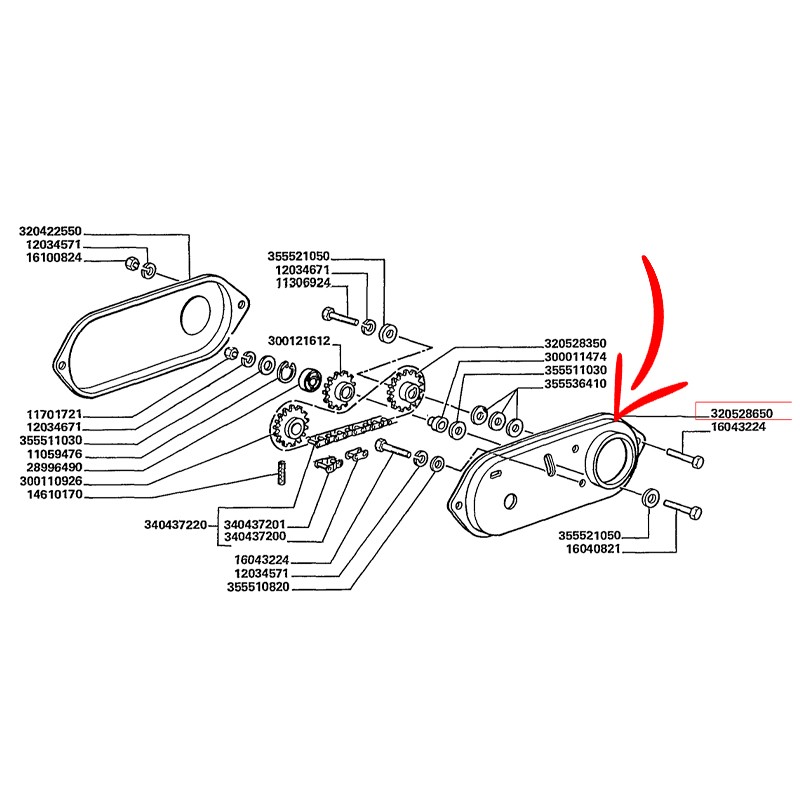 320422550
12034571
16100824

355521050
12034671
11306924

300121612

320528350
300011474
355511030
355536410

320528650
16043224

11701721
12034671
355511030
11059476
28996490
300110926
14610170

340437220
340437201
340437200

16043224
12034571
355510820

355521050
16040821