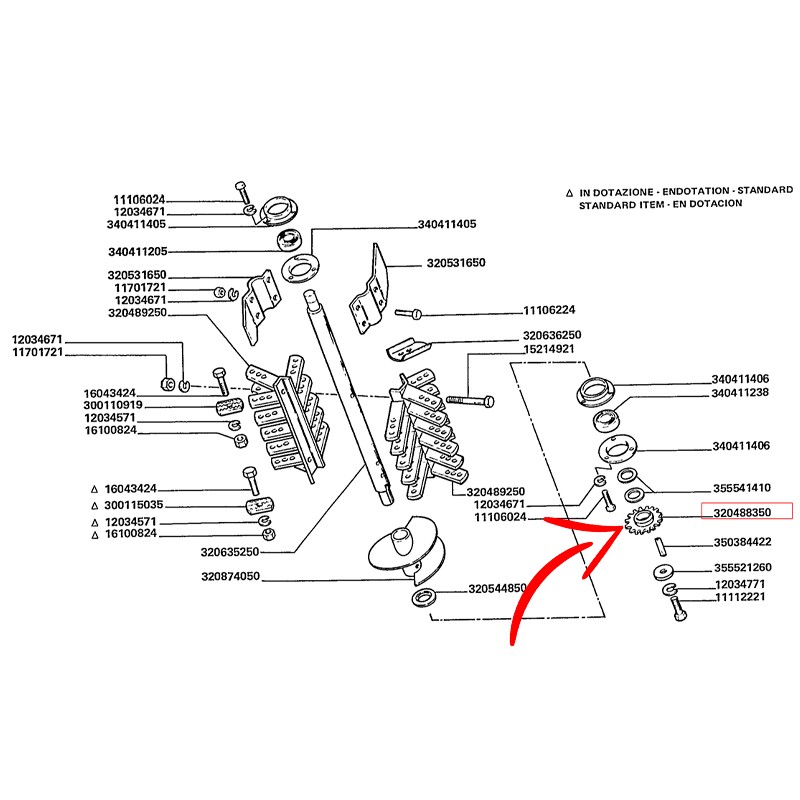 △ IN DOTAZIONE - ENDOTATION - STANDARD
STANDARD ITEM - EN DOTACION

11106024
12034671
340411405
340411205
320531650
11701721
12034671
320489250
12034671
11701721
16043424
300110919
12034571
16100824
△ 16043424
△ 300115035
△ 12034571
△ 16100824
320635250
320874050
340411405
320531650
11106224
320636250
15214921
320489250
12034671
11106024
320544850
340411406
340411238
340411406
355541410
320488350
350384422
355521260
12034771
11112221