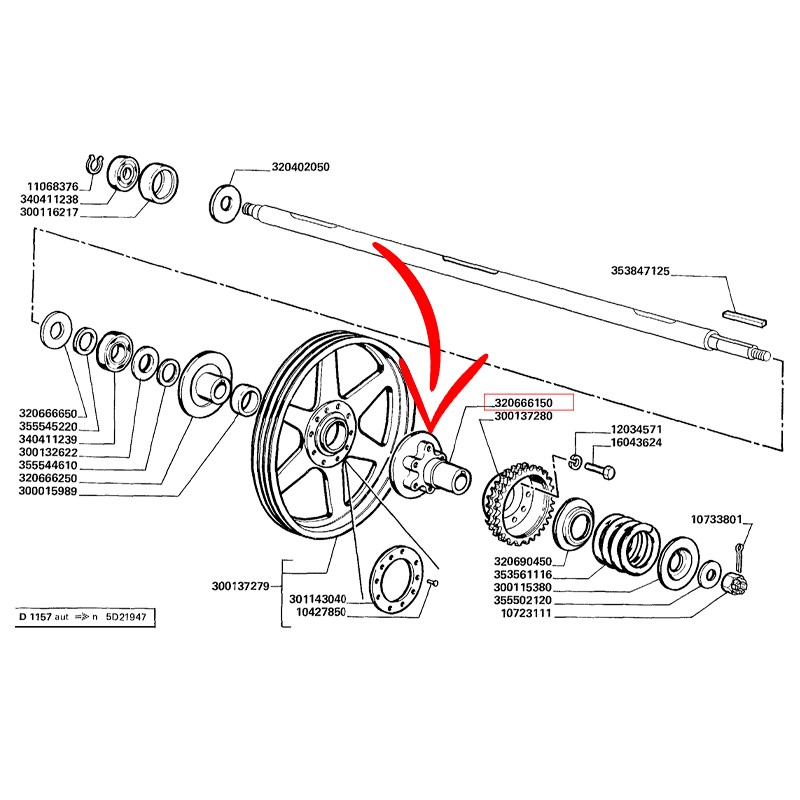 11068376
340411238
300116217

320402050

353847125

320666650
355545220
340411239
300132622
355544610
320666250
300015989

320666150
300137280

12034571
16043624

10733801

320690450
353561116
300115380
355502120
10723111

300137279

301143040
10427850

D 1157 aut ⇒ n 5D21947