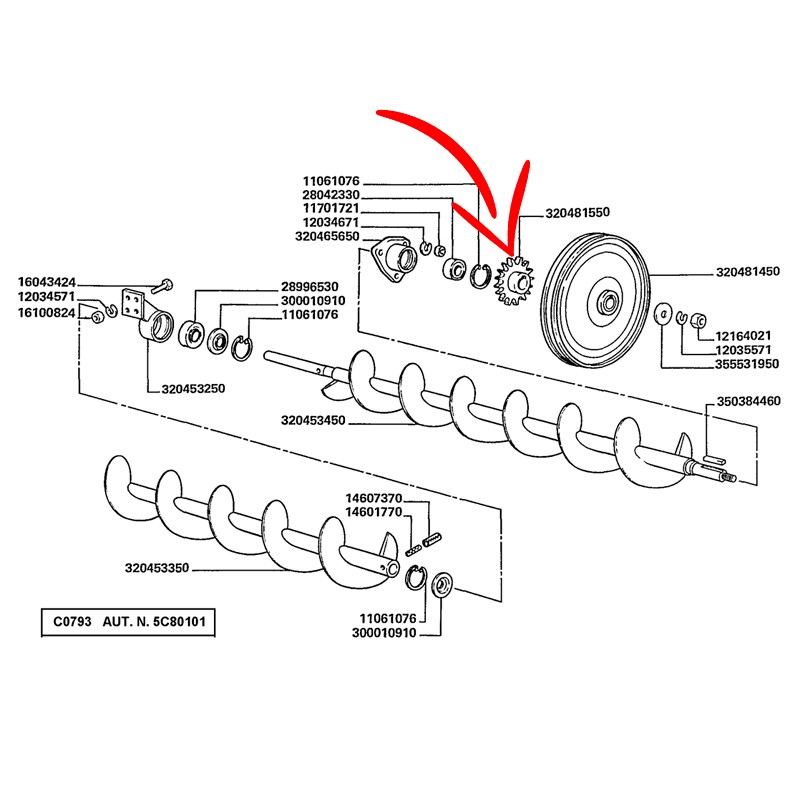 11061076
28042330
11701721
12034671
320465650
320481550
320481450
16043424
12034571
16100824
28996530
300010910
11061076
12164021
12035571
355531950
320453250
320453450
350384460
14607370
14601770
320453350
11061076
300010910
C0793 AUT. N. 5C80101