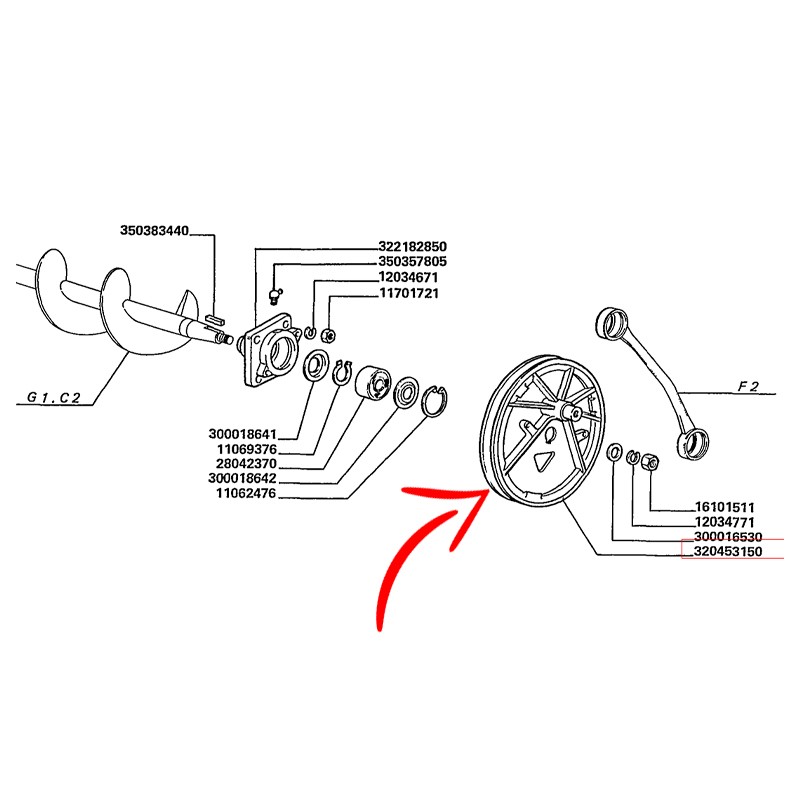 350383440
322182850
350357805
12034671
11701721
G 1 . C 2
300018641
11069376
28042370
300018642
11062476
F 2
16101511
12034771
300016530
320453150