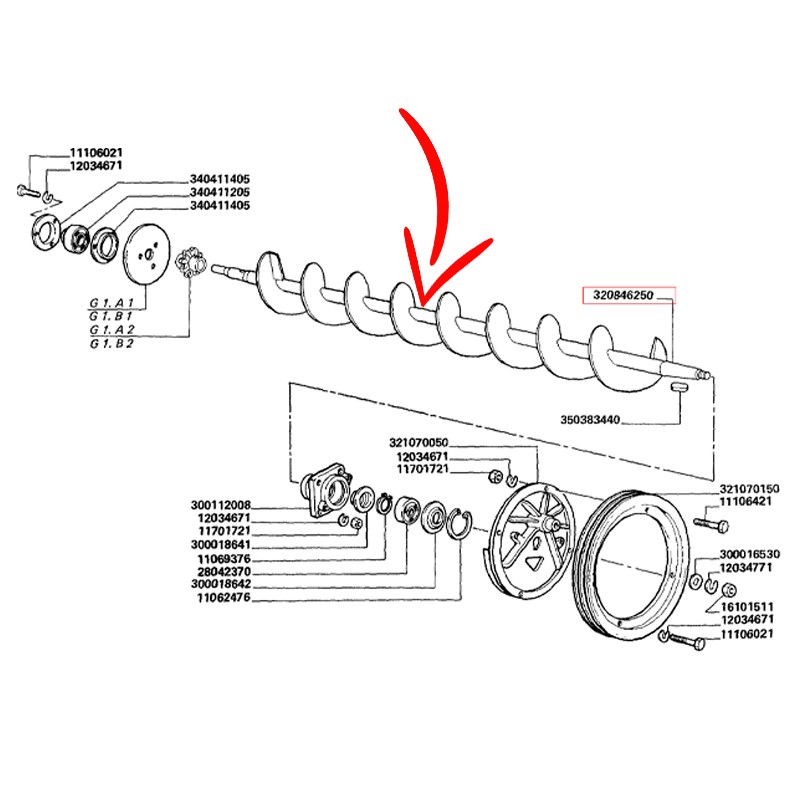 11106021
12034671

340411405
340411205
340411405

G 1. A 1
G 1. B 1
G 1. A 2
G 1. B 2

320846250

350383440

321070050
12034671
11701721

300112008
12034671
11701721
300018641
11069376
28042370
300018642
11062476

321070150
11106421

300016530
12034771

16101511
12034671
11106021