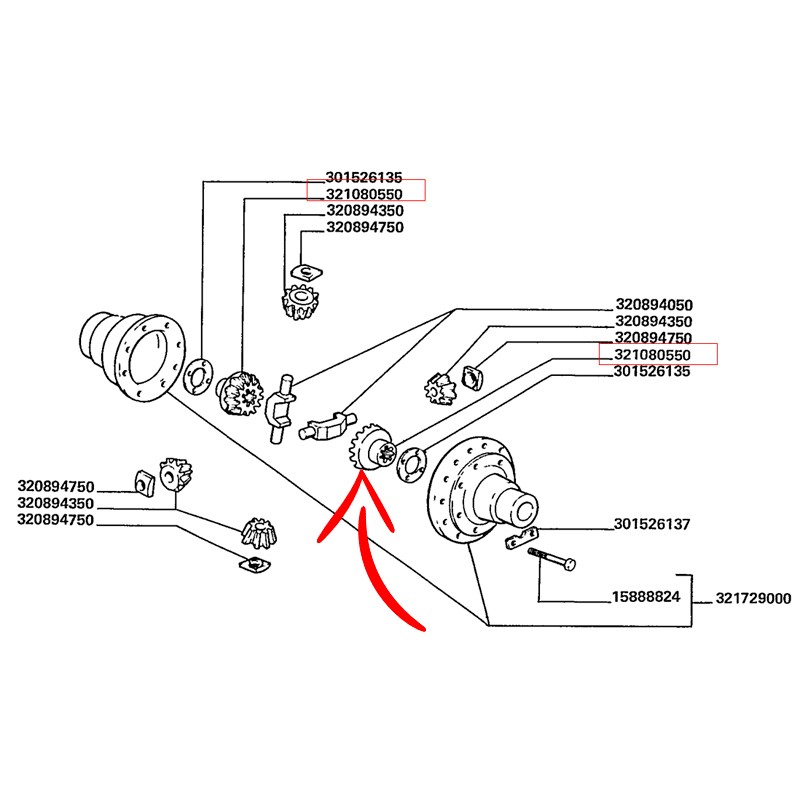 301526135
321080550
320894350
320894750

320894050
320894350
320894750
321080550
301526135

320894750
320894350
320894750

301526137

15888824
321729000