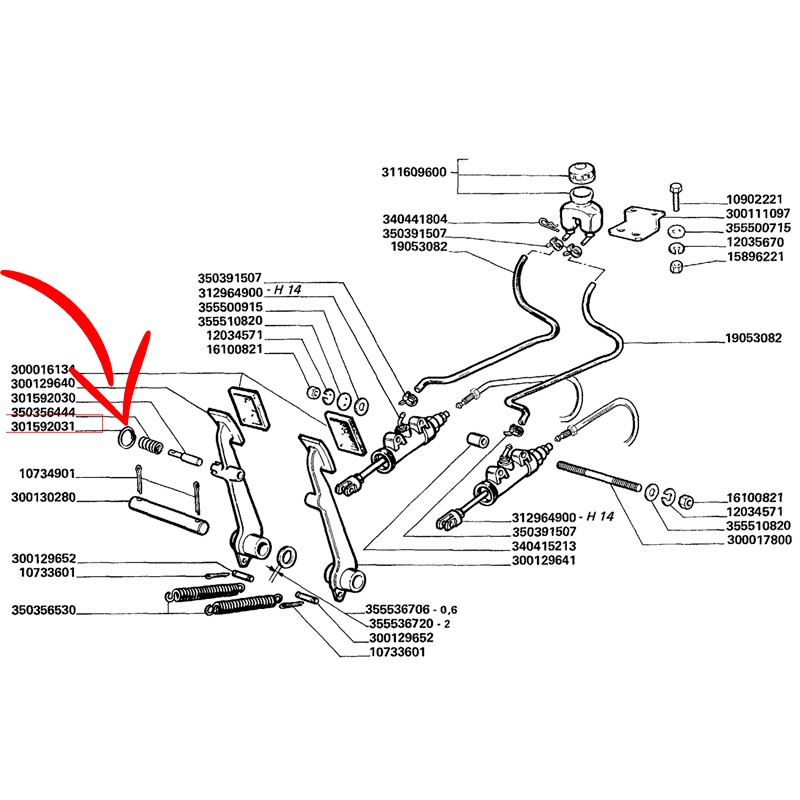 311609600
340441804
350391507
19053082
10902221
300111097
355500715
12035670
15896221
350391507
312964900 - H 14
355500915
355510820
12034571
16100821
19053082
300016134
300129640
301592030
350356444
301592031
10734901
300130280
300129652
10733601
350356530
16100821
12034571
355510820
300017800
312964900 - H 14
350391507
340415213
300129641
355536706 - 0,6
355536720 - 2
300129652
10733601