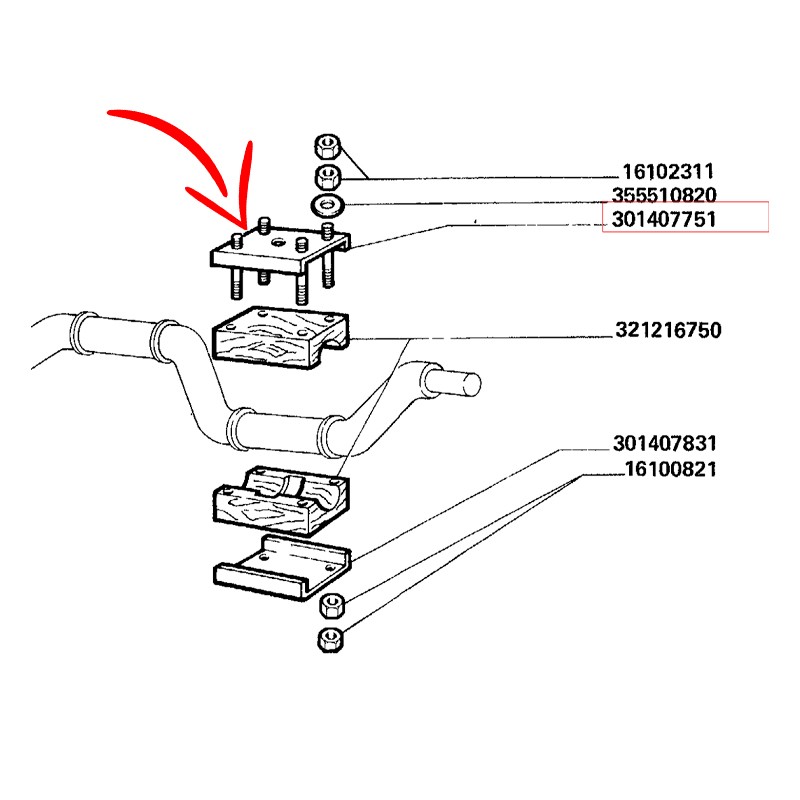 16102311
355510820
301407751
321216750
301407831
16100821