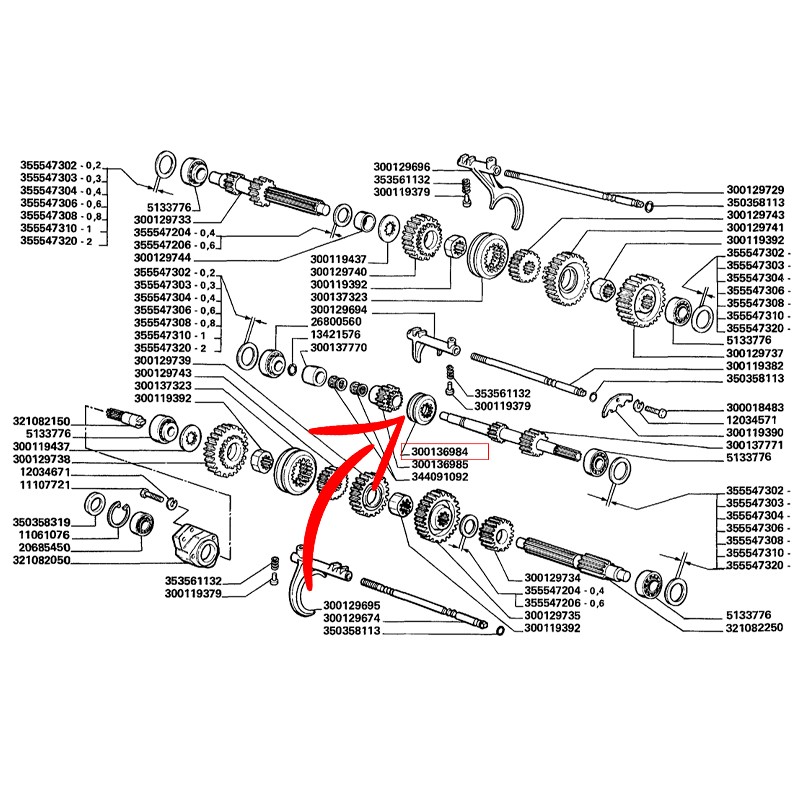 355547302 - 0,2
355547303 - 0,3
355547304 - 0,4
355547306 - 0,6
355547308 - 0,8
355547310 - 1
355547320 - 2

5133776
300129733
355547204 - 0,4
355547206 - 0,6
300129744

355547302 - 0,2
355547303 - 0,3
355547304 - 0,4
355547306 - 0,6
355547308 - 0,8
355547310 - 1
355547320 - 2

300129739
300129743
300137323
300119392

321082150
5133776
300119437
300129738
12034671
11107721

350358319
11061076
20685450
321082050

353561132
300119379

300129696
353561132
300119379

300119437
300129740
300119392
300137323
300129694
26800560
13421576
300137770

353561132
300119379

300136984
300136985
344091092

300129695
300129674
350358113

300129734
355547204 - 0,4
355547206 - 0,6
300129735
300119392

300129729
350358113
300129743
300129741
300119392
355547302 -
355547303 -
355547304 -
355547306 -
355547308 -
355547310 -
355547320 -
5133776
300129737
300119382
350358113

300018483
12034571
300119390
300137771
5133776

355547302 -
355547303 -
355547304 -
355547306 -
355547308 -
355547310 -
355547320 -

5133776
321082250