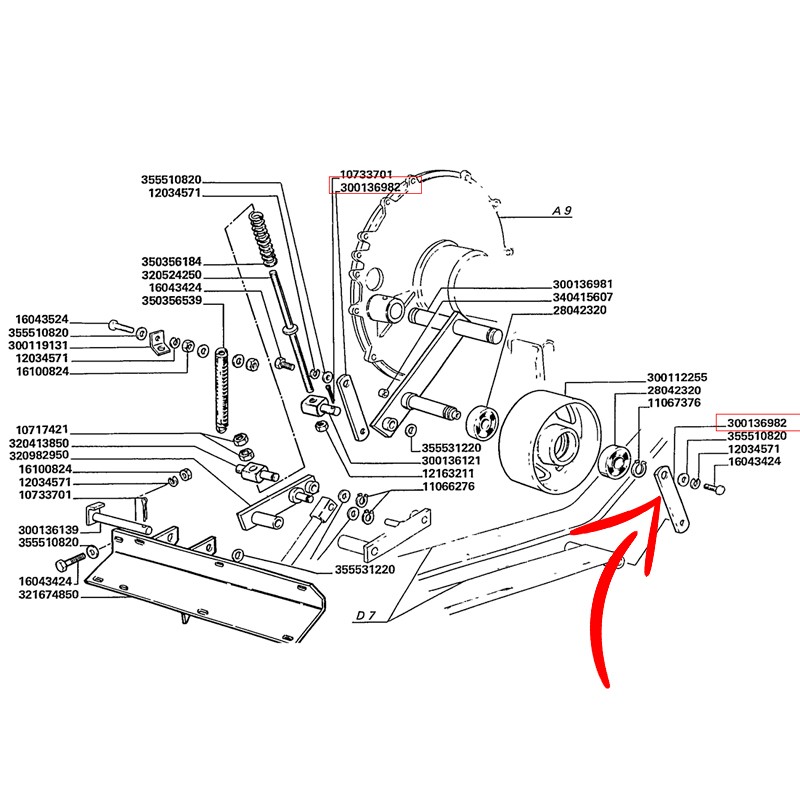 355510820
12034571
350356184
320524250
16043424
350356539
16043524
355510820
300119131
12034571
16100824
10717421
320413850
320982950
16100824
12034571
10733701
300136139
355510820
16043424
321674850
10733701
300136982
A 9
300136981
340415607
28042320
300112255
28042320
11067376
300136982
355510820
12034571
16043424
355531220
300136121
12163211
11066276
355531220
D 7