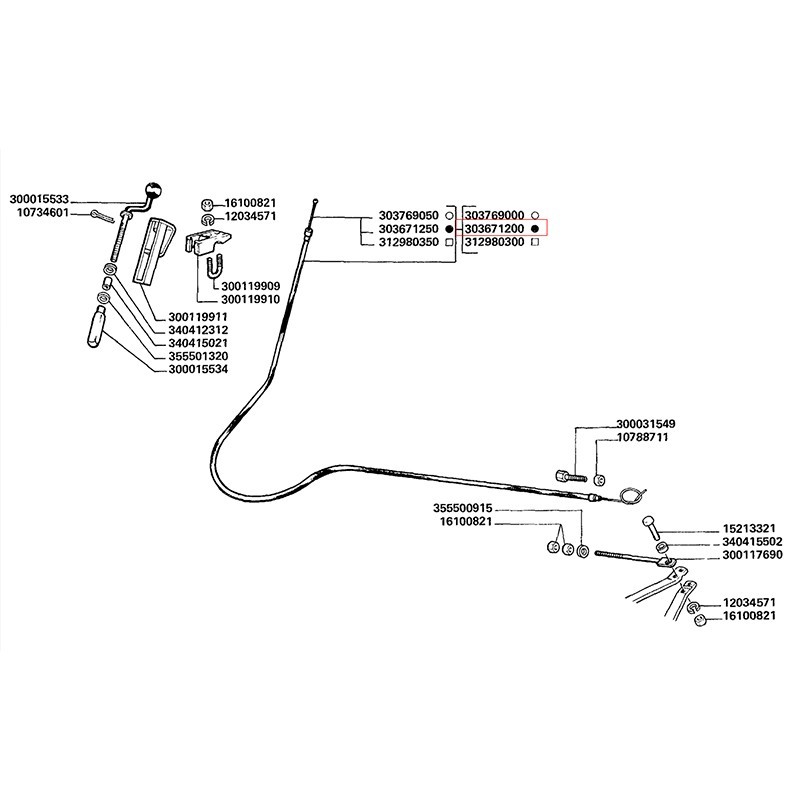 300015533
10734601
16100821
12034571
300119909
300119910
300119911
340412312
340415021
355501320
300015534
303769050 ○
303671250 ●
312980350 □
303769000 ○
303671200 ●
312980300 □
300031549
10788711
355500915
16100821
15213321
340415502
300117690
12034571
16100821