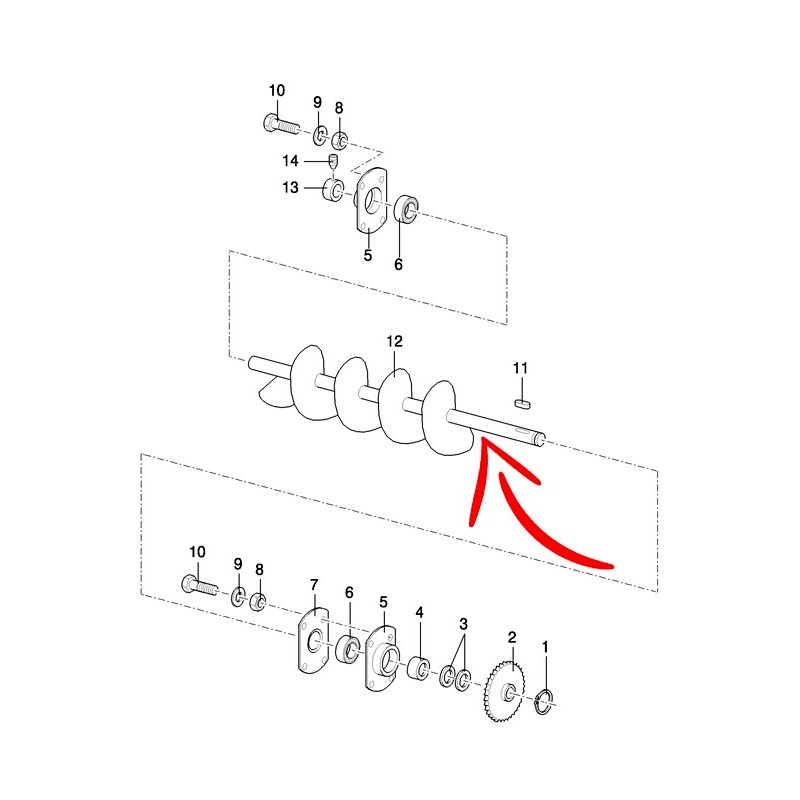 10
9
8
14
13
5
6
12
11
10
9
8
7
6
5
4
3
2
1