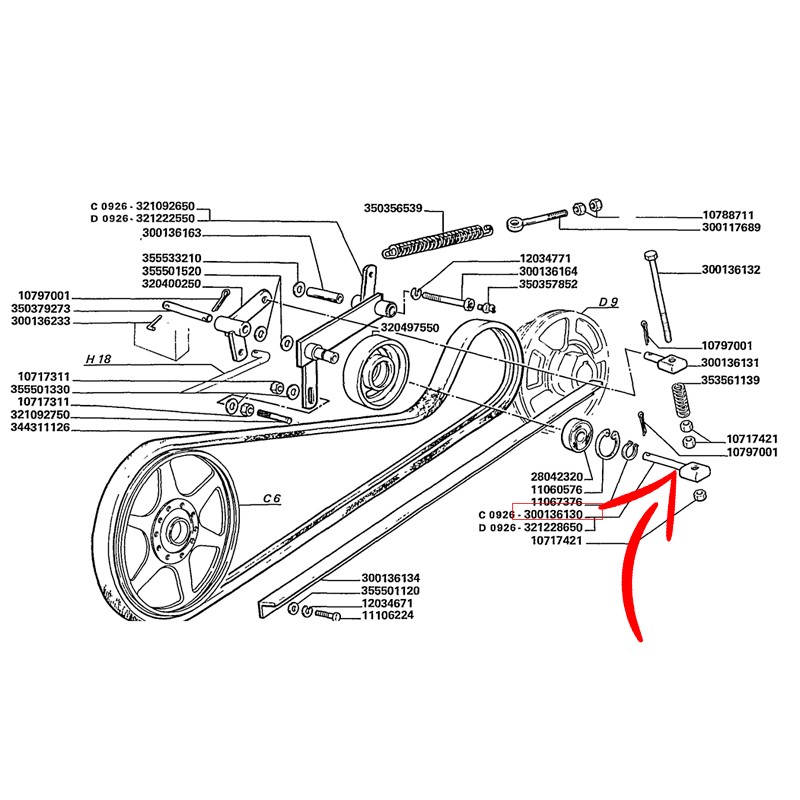 C 0926 - 321092650
D 0926 - 321222550
300136163
355533210
355501520
320400250
10797001
350379273
300136233
H 18
10717311
355501330
10717311
321092750
344311126
350356539
12034771
300136164
350357852
320497550
D 9
10788711
300117689
300136132
10797001
300136131
353561139
10717421
10797001
28042320
11060576
11067376
C 0926 - 300136130
D 0926 - 321228650
10717421
C 6
300136134
355501120
12034671
11106224