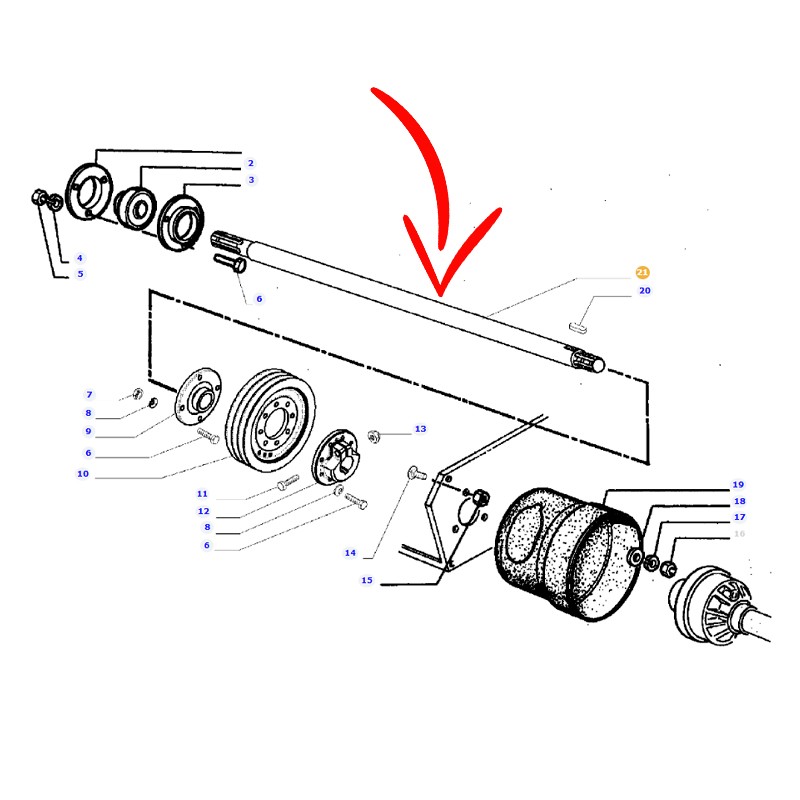 2
3
4
5
6
21
20
7
8
9
6
10
13
11
12
8
6
14
15
19
18
17
16