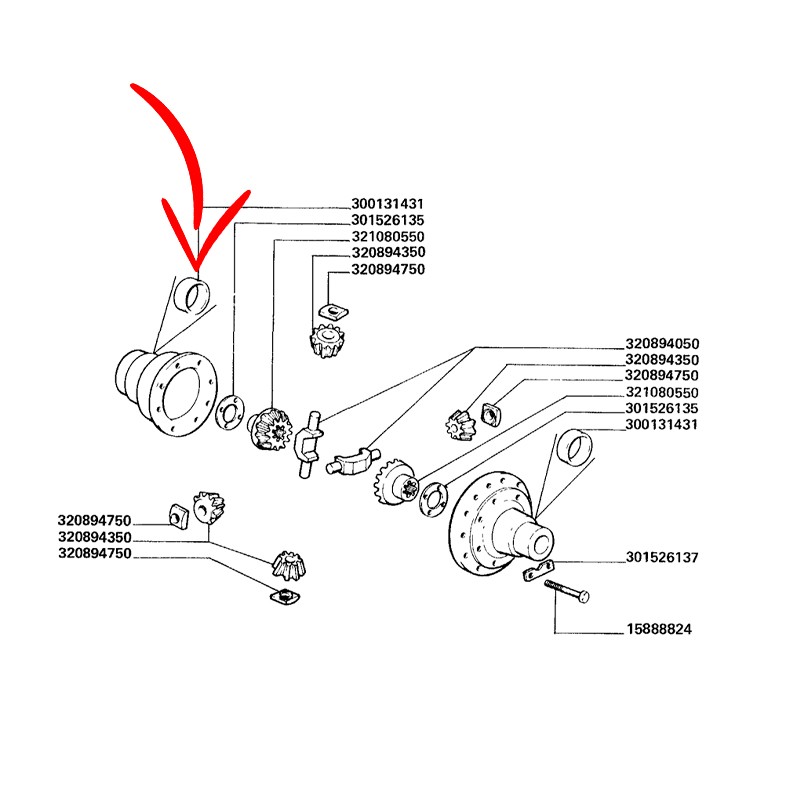 300131431
301526135
321080550
320894350
320894750

320894050
320894350
320894750
321080550
301526135
300131431

320894750
320894350
320894750

301526137

15888824