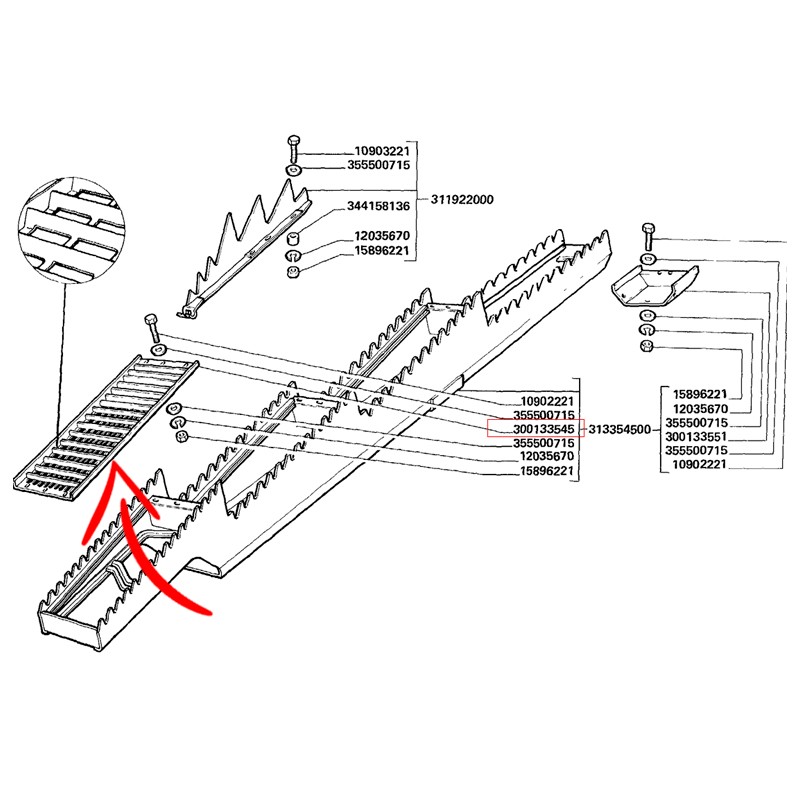 10903221
355500715
311922000
344158136
12035670
15896221
10902221
355500715
300133545
313354500
355500715
12035670
15896221
15896221
12035670
355500715
300133551
355500715
10902221