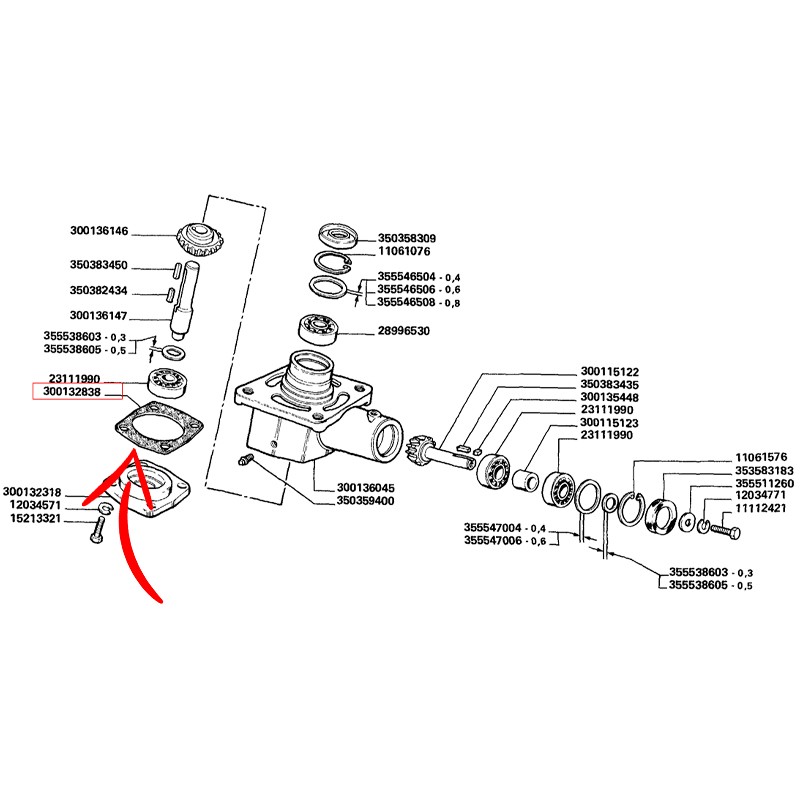 300136146
350383450
350382434
300136147
355538603 - 0,3
355538605 - 0,5
23111990
300132838
300132318
12034571
15213321

350358309
11061076
355546504 - 0,4
355546506 - 0,6
355546508 - 0,8
28996530

300136045
350359400

300115122
350383435
300135448
23111990
300115123
23111990

11061576
353583183
355511260
12034771
11112421

355547004 - 0,4
355547006 - 0,6

355538603 - 0,3
355538605 - 0,5