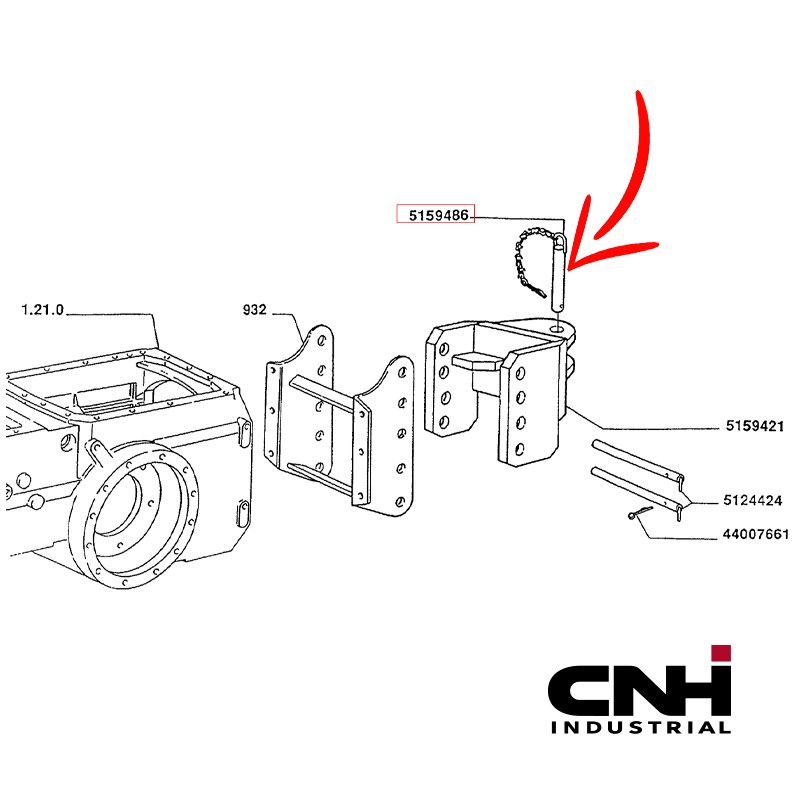 5159486

1.21.0

932

5159421

5124424

44007661

CNH
INDUSTRIAL