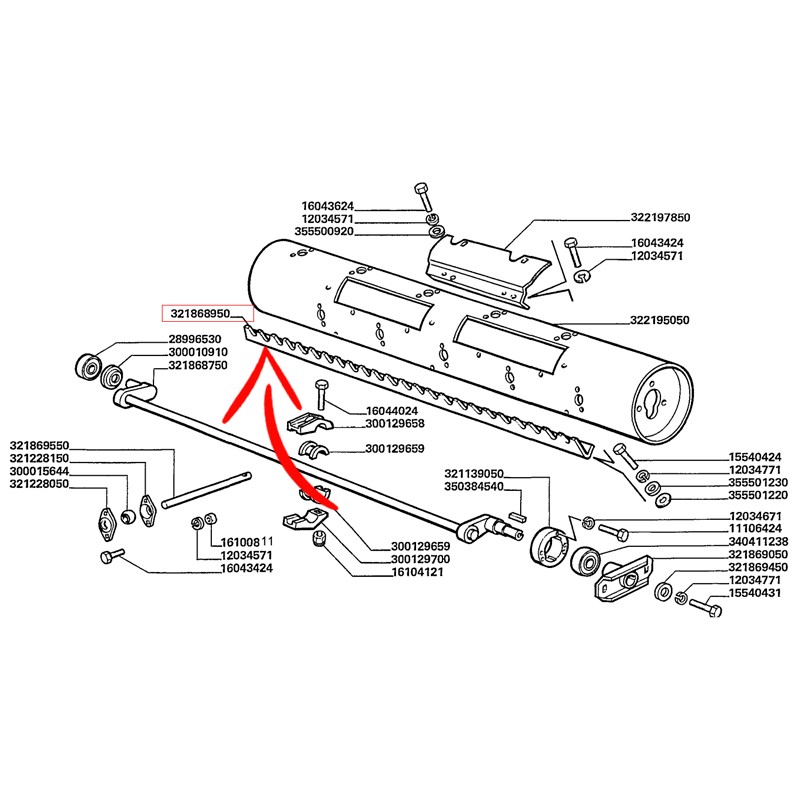 16043624
12034571
355500920
322197850
16043424
12034571
321868950
322195050
28996530
300010910
321868750
16044024
300129658
300129659
321869550
321228150
300015644
321228050
321139050
350384540
15540424
12034771
355501230
355501220
12034671
11106424
340411238
321869050
321869450
12034771
15540431
16100811
12034571
16043424
300129659
300129700
16104121