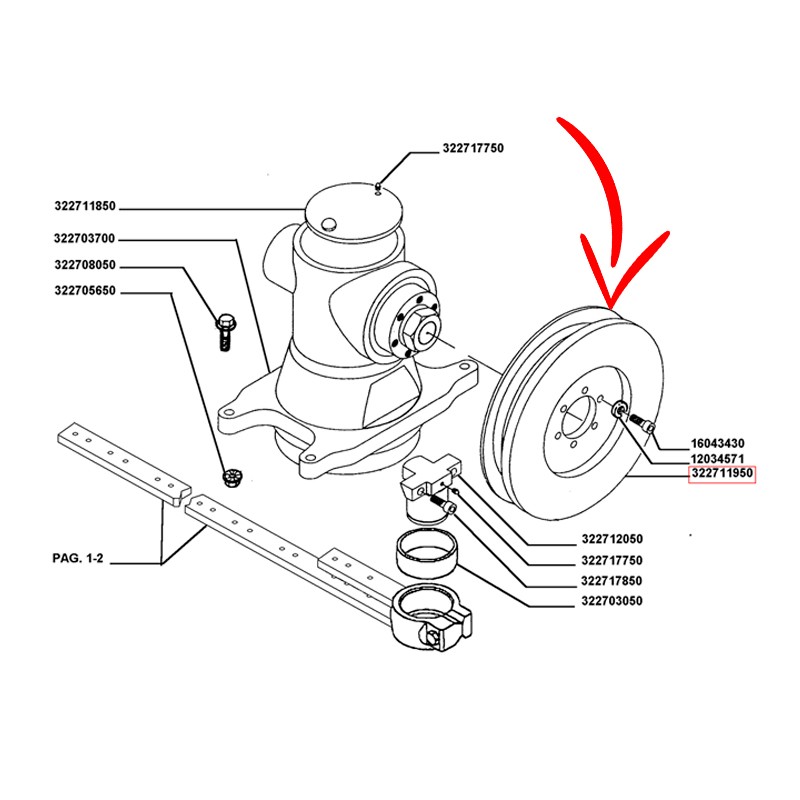 322717750
322711850
322703700
322708050
322705650
16043430
12034571
322711950
322712050
322717750
322717850
322703050
PAG. 1-2