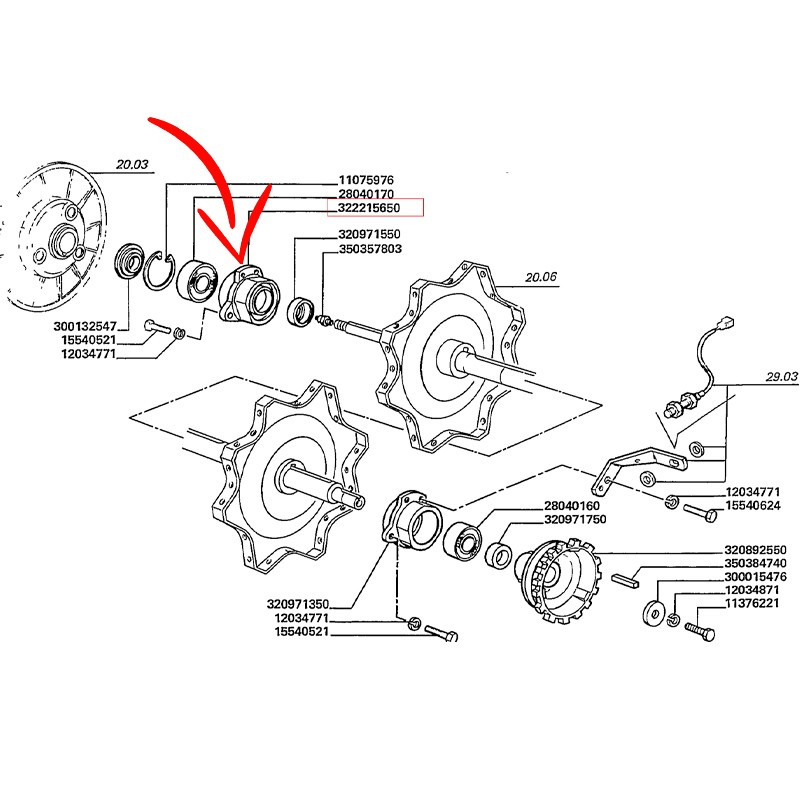 20.03
11075976
28040170
322215650
320971550
350357803
20.06
300132547
15540521
12034771
29.03
12034771
15540624
28040160
320971750
320892550
350384740
300015476
12034871
11376221
320971350
12034771
15540521