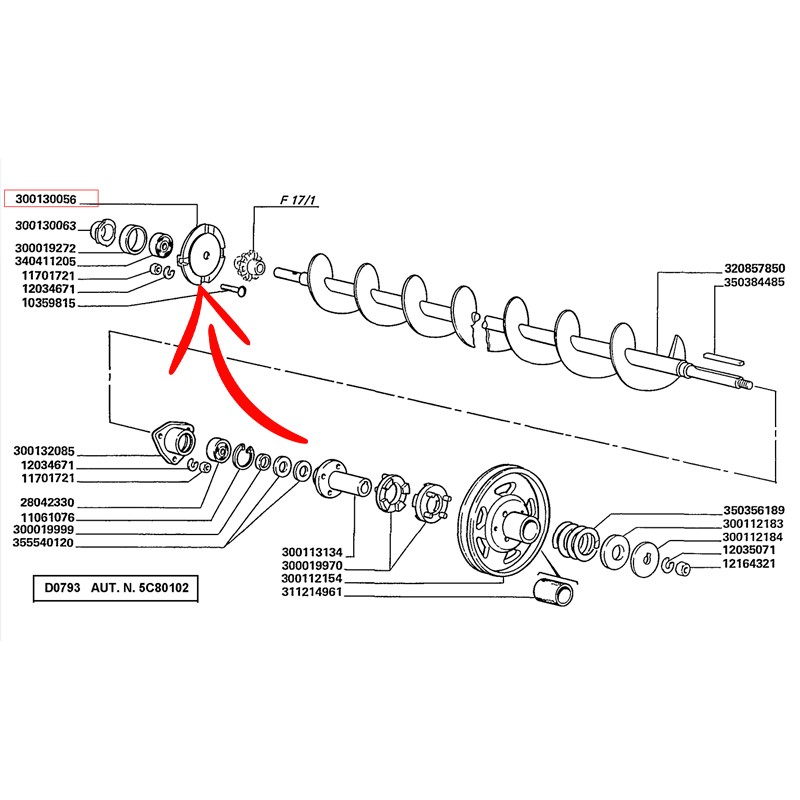 300130056
300130063
300019272
340411205
11701721
12034671
10359815

F 17/1

320857850
350384485

300132085
12034671
11701721
28042330
11061076
300019999
355540120

300113134
300019970
300112154
311214961

350356189
300112183
300112184
12035071
12164321

D0793 AUT. N. 5C80102