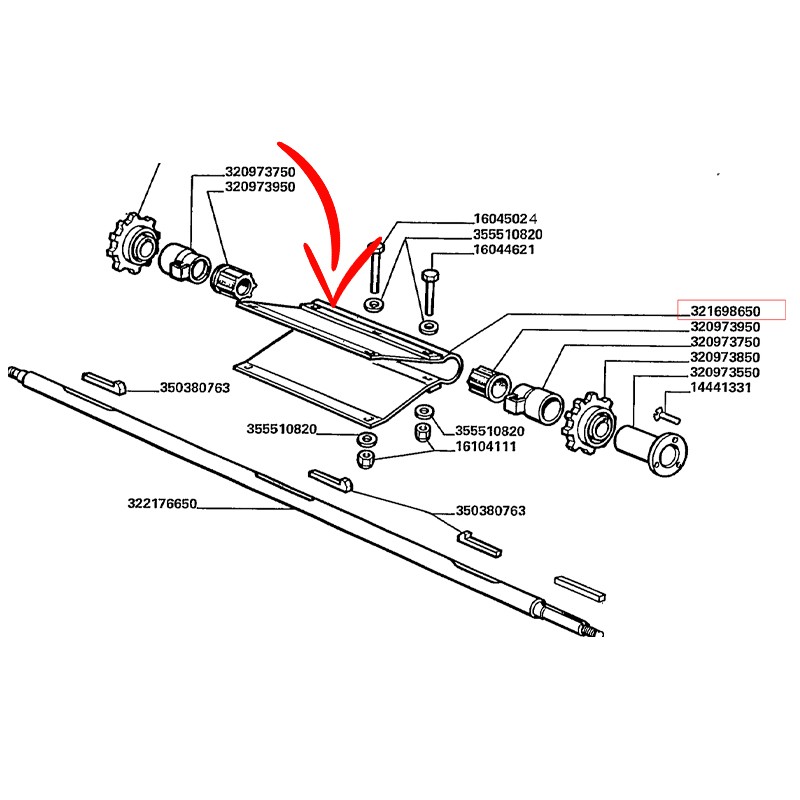 320973750
320973950
16045024
355510820
16044621
321698650
320973950
320973750
320973850
320973550
14441331
350380763
355510820
355510820
16104111
322176650
350380763