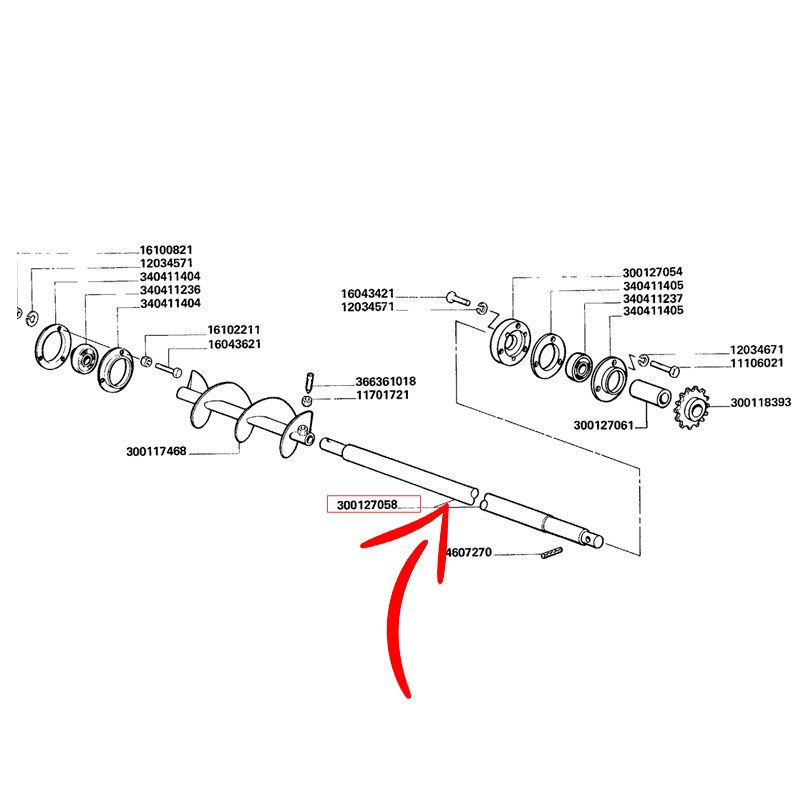 16100821
12034571
340411404
340411236
340411404
16102211
16043621
366361018
11701721
300117468
16043421
12034571
300127054
340411405
340411237
340411405
12034671
11106021
300118393
300127061
300127058
4607270