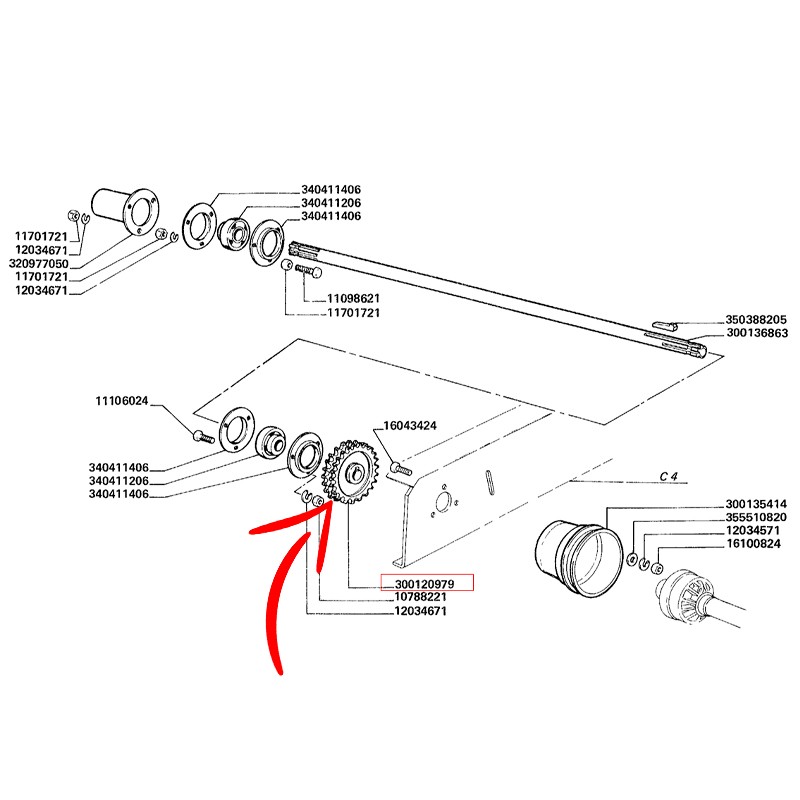 340411406
340411206
340411406
11701721
12034671
320977050
11701721
12034671
11098621
11701721
350388205
300136863
11106024
16043424
340411406
340411206
340411406
C 4
300135414
355510820
12034571
16100824
300120979
10788221
12034671