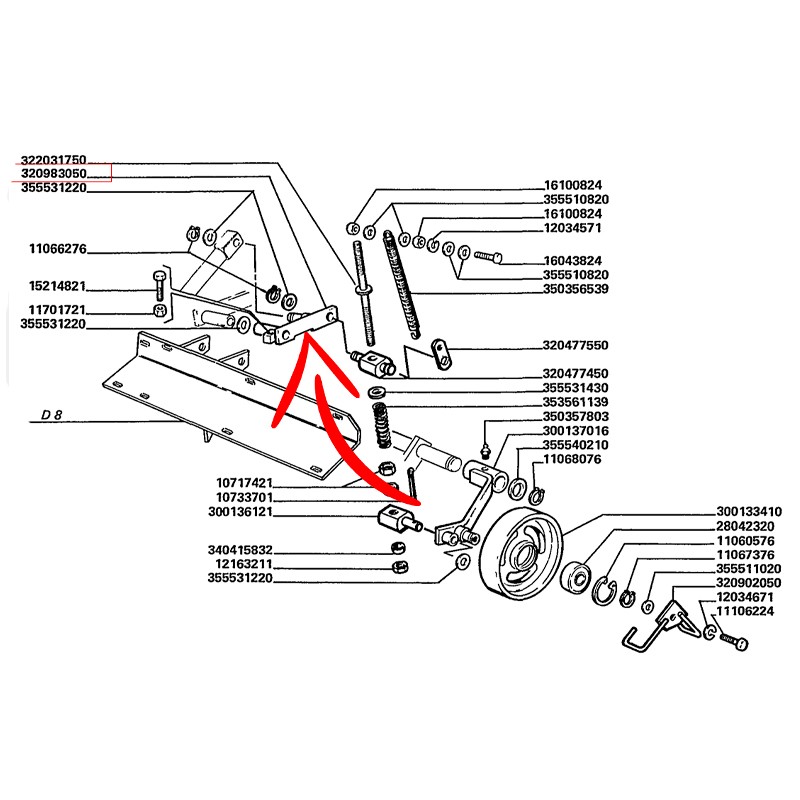 322031750
320983050
355531220
11066276
15214821
11701721
355531220
D 8
10717421
10733701
300136121
340415832
12163211
355531220
16100824
355510820
16100824
12034571
16043824
355510820
350356539
320477550
320477450
355531430
353561139
350357803
300137016
355540210
11068076
300133410
28042320
11060576
11067376
355511020
320902050
12034671
11106224