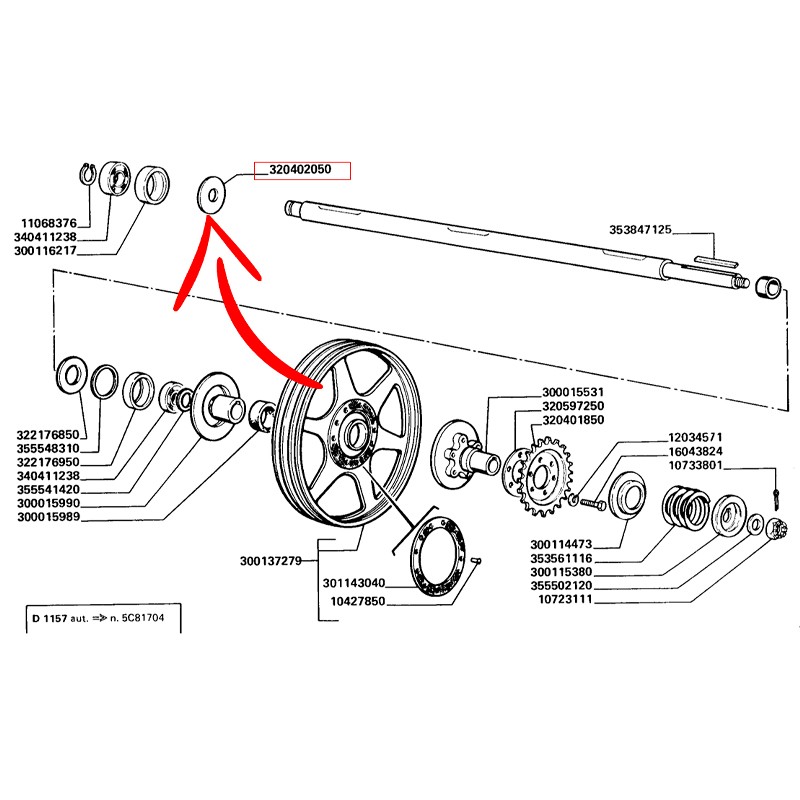 320402050

11068376
340411238
300116217

353847125

322176850
355548310
322176950
340411238
355541420
300015990
300015989

300015531
320597250
320401850

12034571
16043824
10733801

300114473
353561116
300115380
355502120
10723111

300137279

301143040
10427850

D 1157 aut. ⇒ n. 5C81704