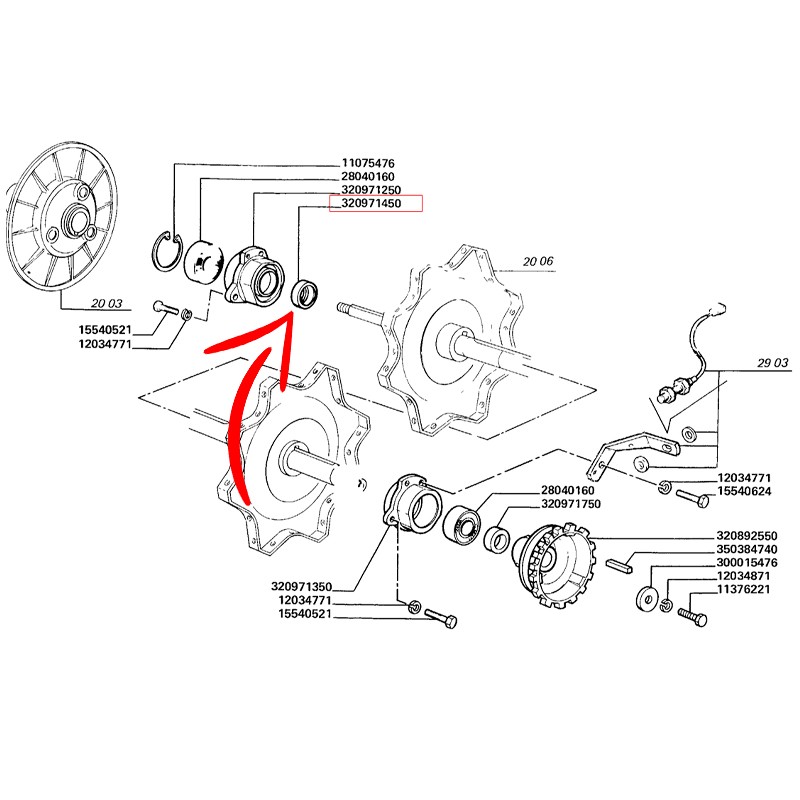 11075476
28040160
320971250
320971450

20 03

15540521
12034771

20 06

29 03

12034771
15540624

28040160
320971750

320892550
350384740
300015476
12034871
11376221

320971350
12034771
15540521