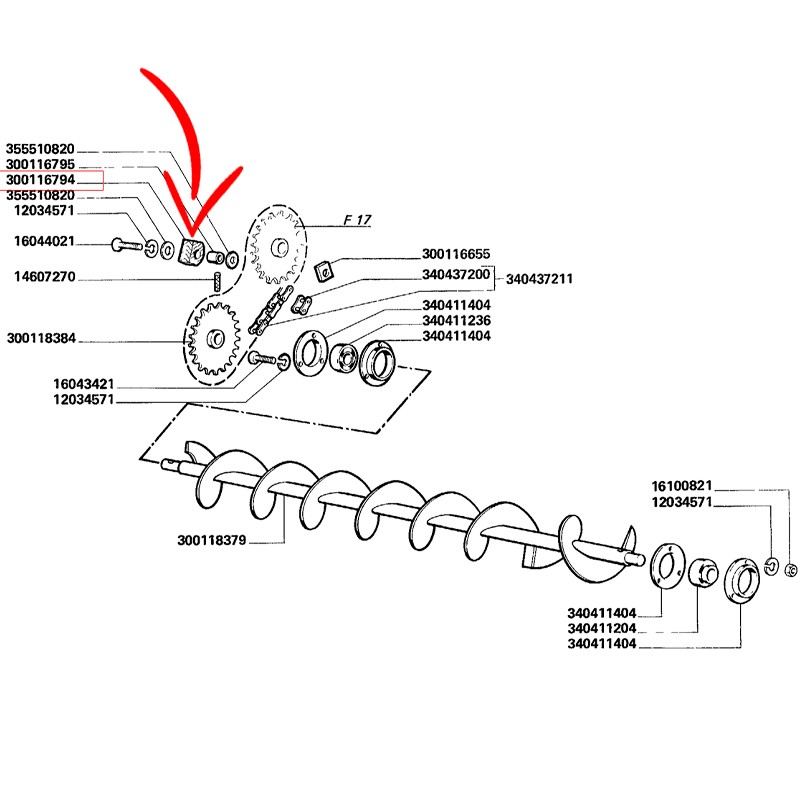 355510820
300116795
300116794
355510820
12034571
16044021
14607270
300118384
16043421
12034571
F 17
300116655
340437200
340437211
340411404
340411236
340411404
300118379
16100821
12034571
340411404
340411204
340411404