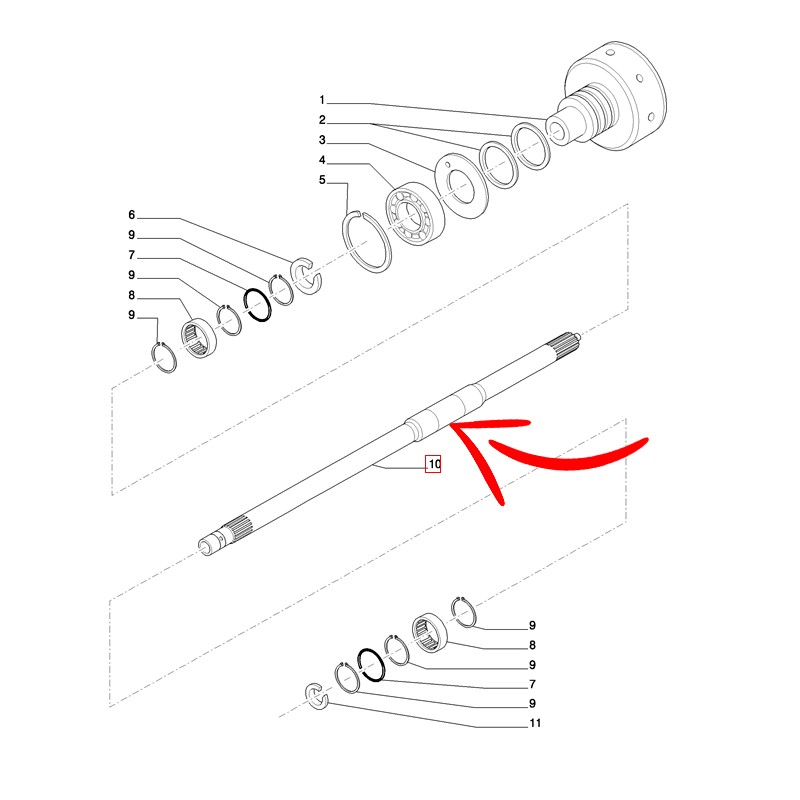 1
2
3
4
5
6
9
7
9
8
9
10
9
8
9
7
9
11