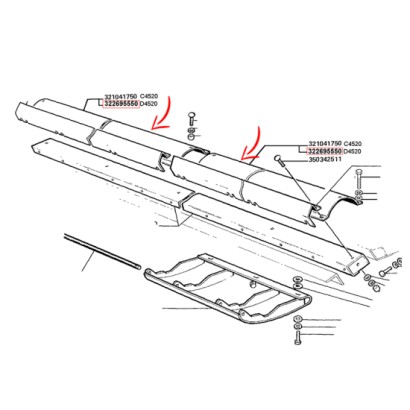 321041750 C4520
322695550 D4520

321041750 C4520
322695550 D4520
350342511