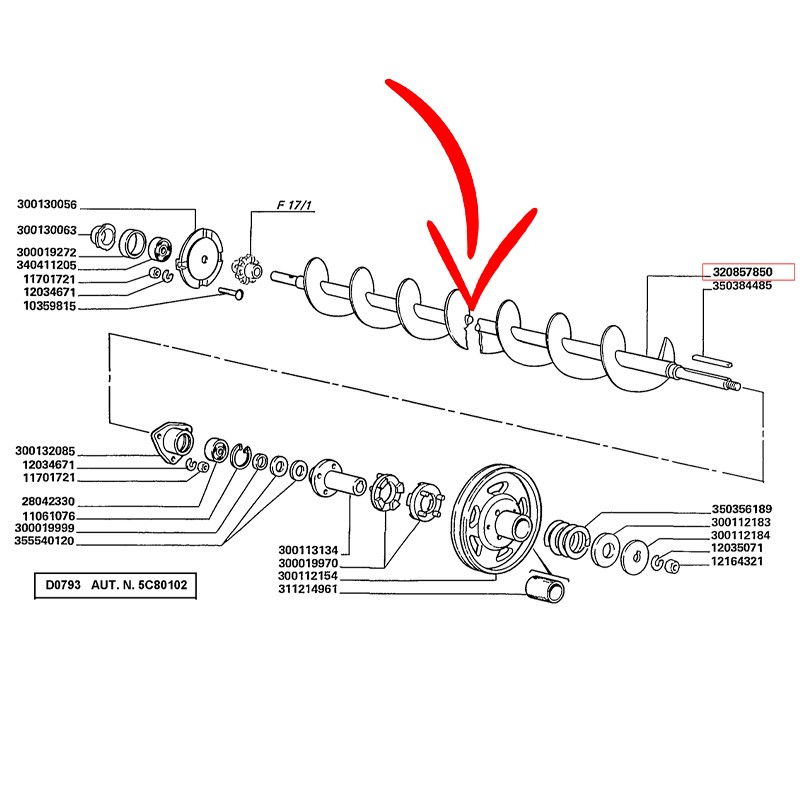 300130056
300130063
300019272
340411205
11701721
12034671
10359815

F 17/1

320857850
350384485

300132085
12034671
11701721
28042330
11061076
300019999
355540120

300113134
300019970
300112154
311214961

350356189
300112183
300112184
12035071
12164321

D0793 AUT. N. 5C80102