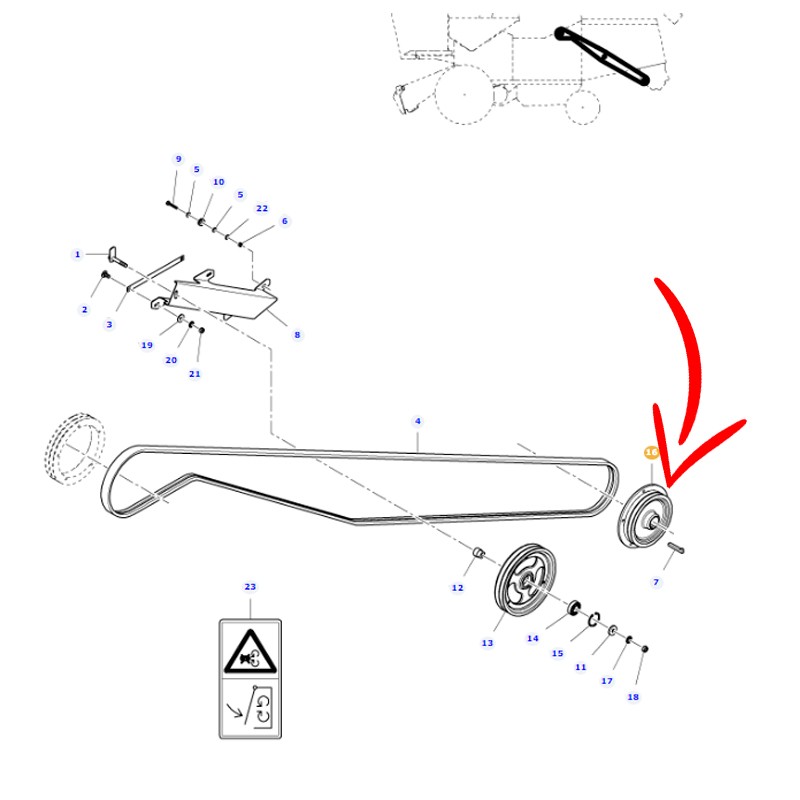 9
5
10
5
22
6
1
2
3
8
19
20
21
4
16
7
12
13
14
15
11
17
18
23