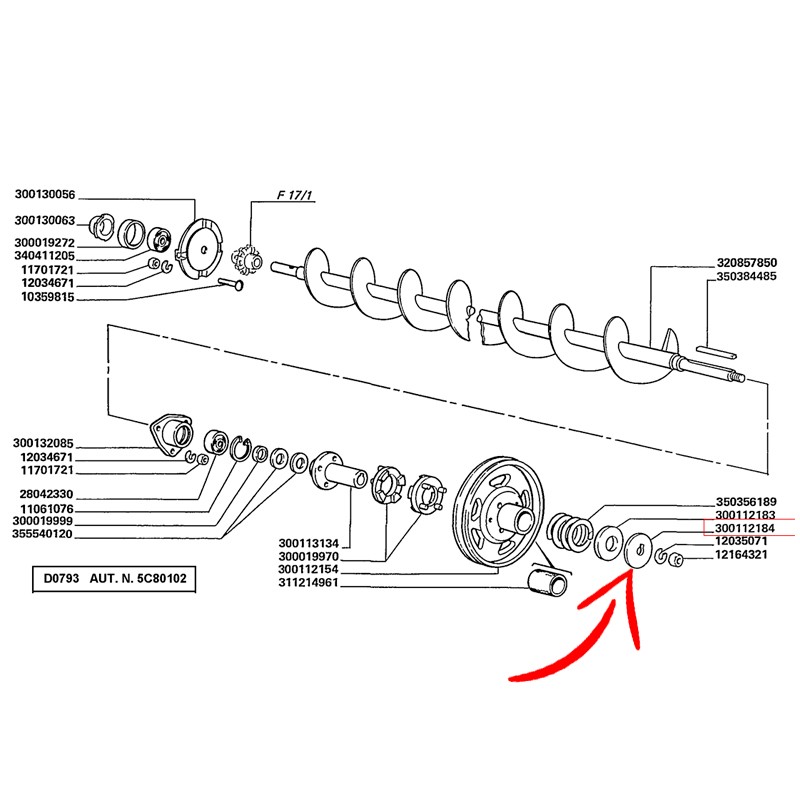 300130056
300130063
300019272
340411205
11701721
12034671
10359815
F 17/1
320857850
350384485
300132085
12034671
11701721
28042330
11061076
300019999
355540120
300113134
300019970
300112154
311214961
350356189
300112183
300112184
12035071
12164321
D0793 AUT. N. 5C80102