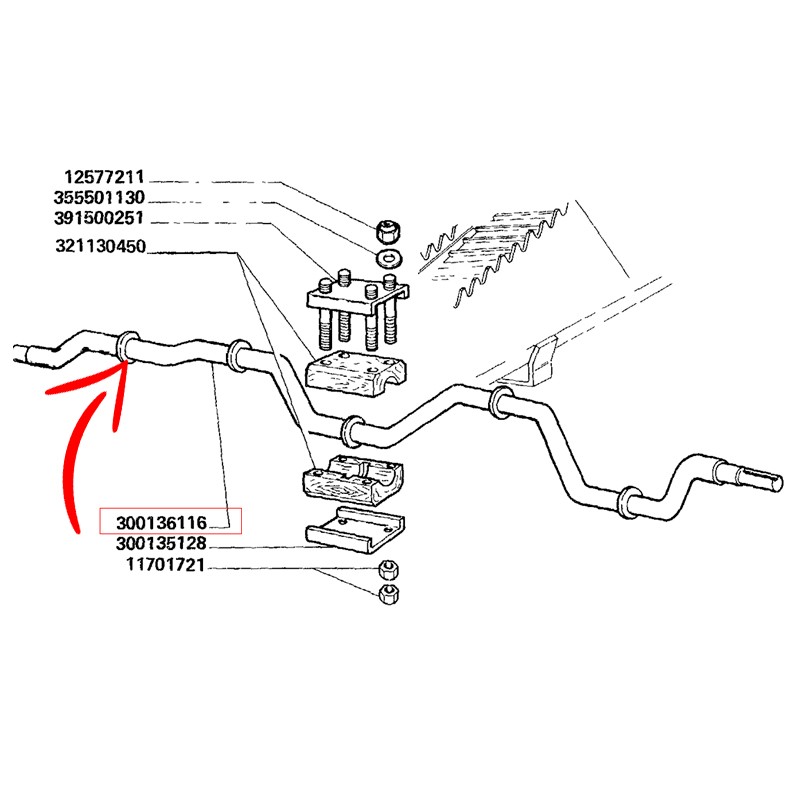 12577211
355501130
391500251
321130450
300136116
300135128
11701721