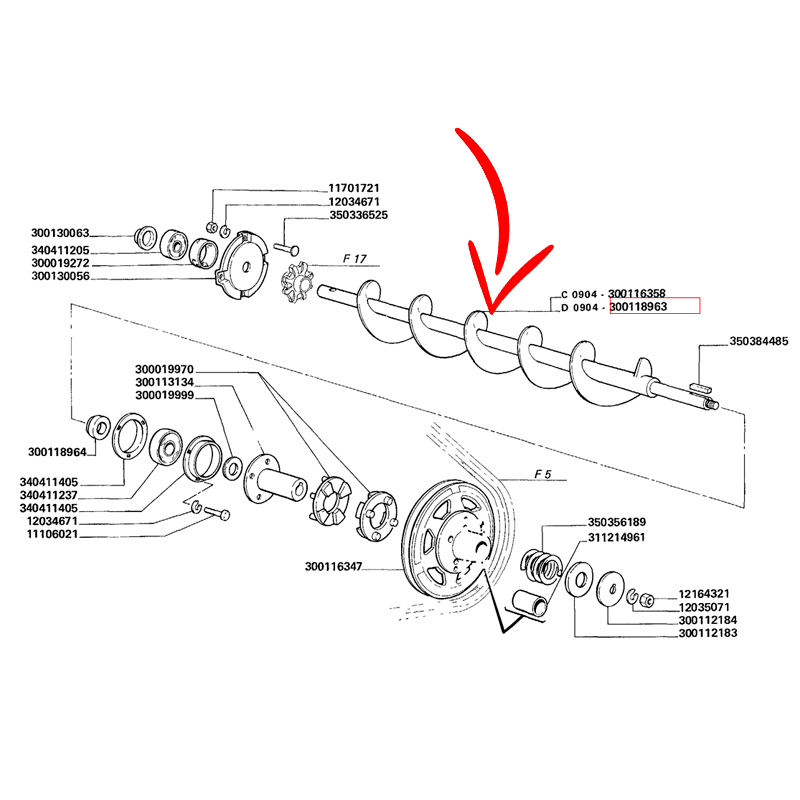 11701721
12034671
350336525
300130063
340411205
300019272
300130056
F 17
C 0904 - 300116358
D 0904 - 300118963
350384485
300019970
300113134
300019999
300118964
340411405
340411237
340411405
12034671
11106021
F 5
350356189
311214961
300116347
12164321
12035071
300112184
300112183