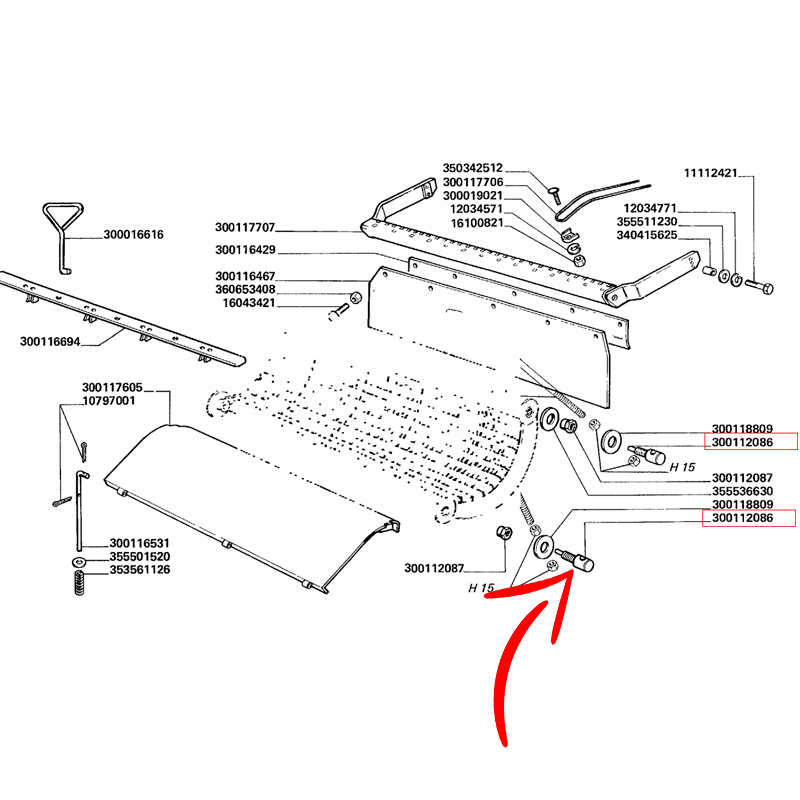 350342512
300117706
300019021
12034571
16100821
11112421
12034771
355511230
340415625
300016616
300117707
300116429
300116467
360653408
16043421
300116694
300117605
10797001
300118809
300112086
H 15
300112087
355536630
300118809
300112086
300116531
355501520
353561126
300112087
H 15