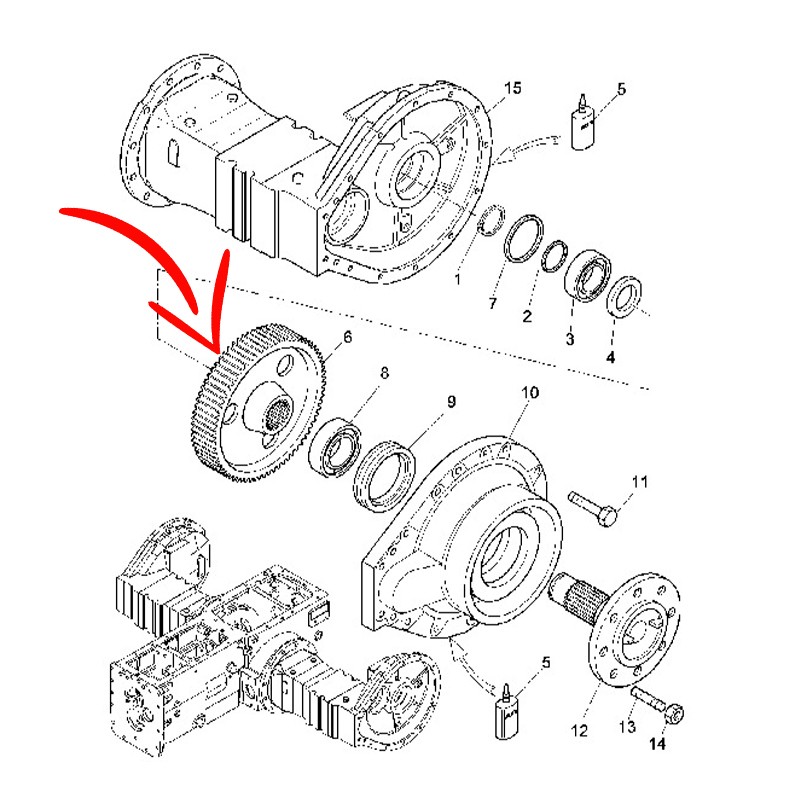 15
5
1
7
2
3
4
6
8
9
10
11
5
12
13
14