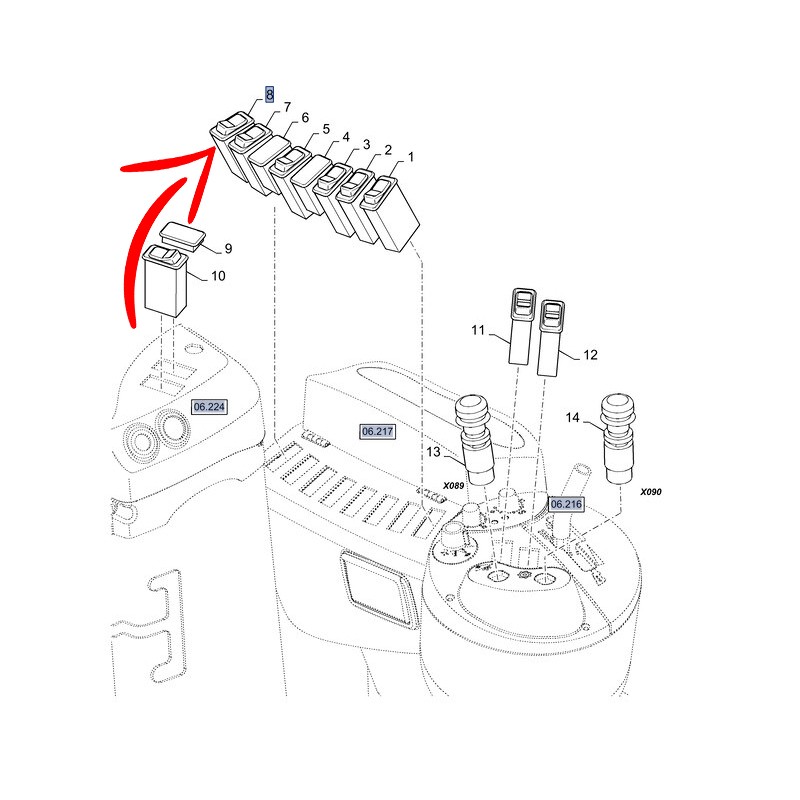 8
7
6
5
4
3
2
1
9
10
11
12
06.224
06.217
13
14
X089
06.216
X090