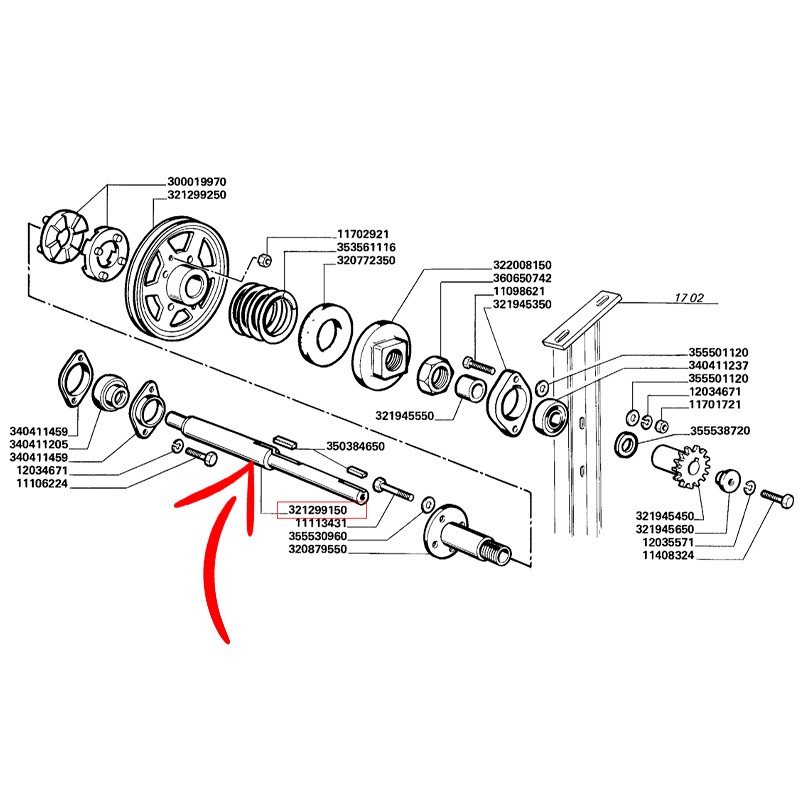 300019970
321299250
11702921
353561116
320772350
322008150
360650742
11098621
321945350
17 02
355501120
340411237
355501120
12034671
11701721
355538720
321945550
340411459
340411205
340411459
12034671
11106224
350384650
321299150
11113431
355530960
320879550
321945450
321945650
12035571
11408324