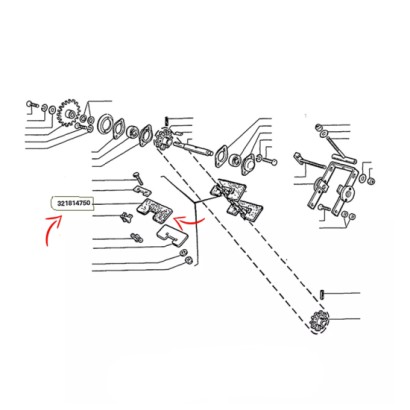 321814750