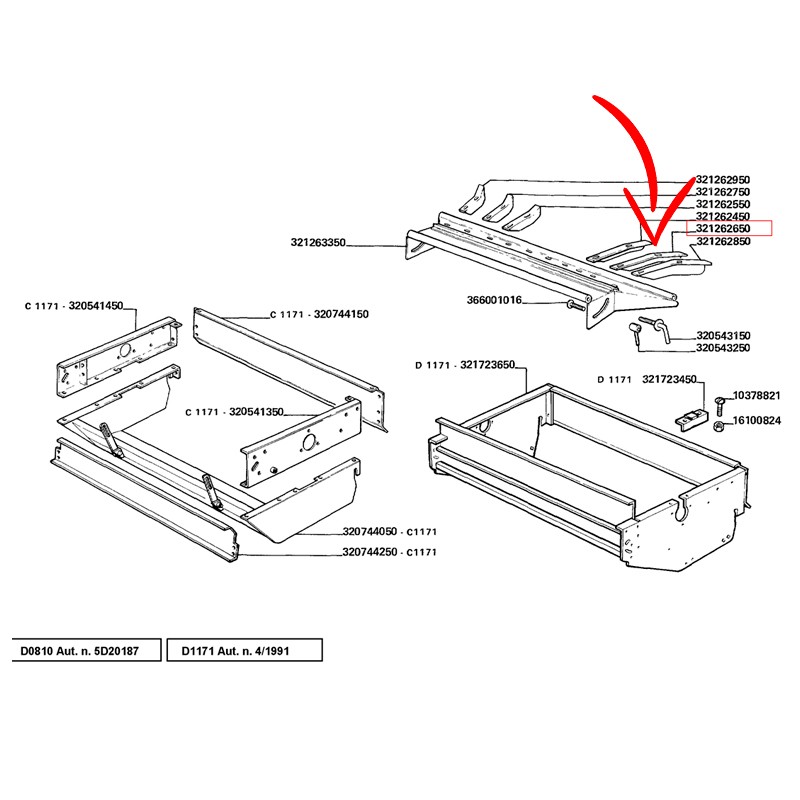 321262950
321262750
321262550
321262450
321262650
321262850
321263350
366001016
320543150
320543250
C 1171 - 320541450
C 1171 - 320744150
C 1171 - 320541350
D 1171 - 321723650
D 1171 321723450
10378821
16100824
320744050 - C1171
320744250 - C1171

D0810 Aut. n. 5D20187
D1171 Aut. n. 4/1991