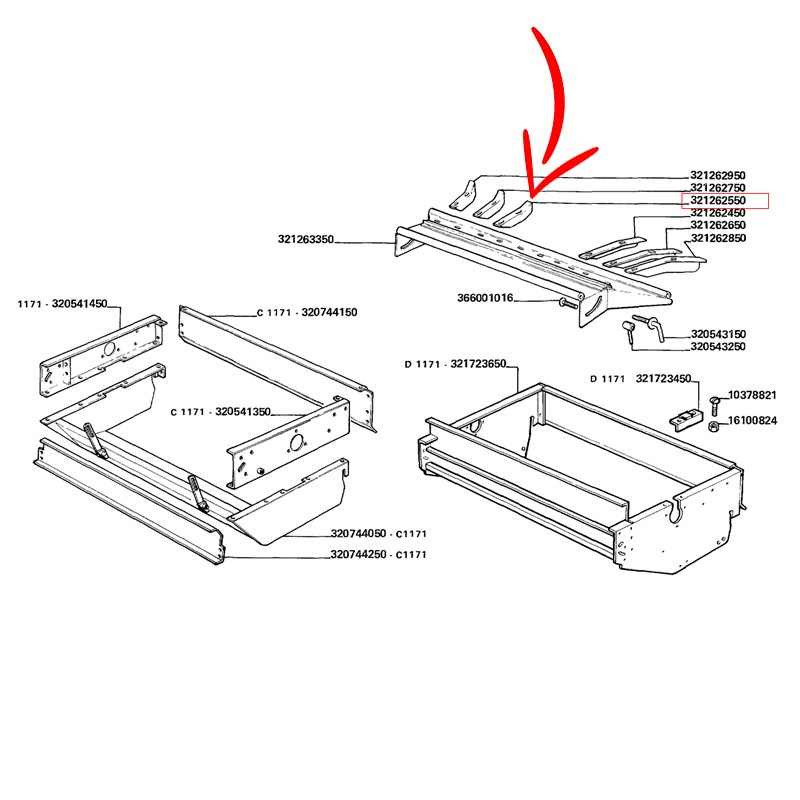 321262950
321262750
321262550
321262450
321262650
321262850
321263350
366001016
320543150
320543250
1171 - 320541450
C 1171 - 320744150
C 1171 - 320541350
D 1171 - 321723650
D 1171 321723450
10378821
16100824
320744050 - C1171
320744250 - C1171