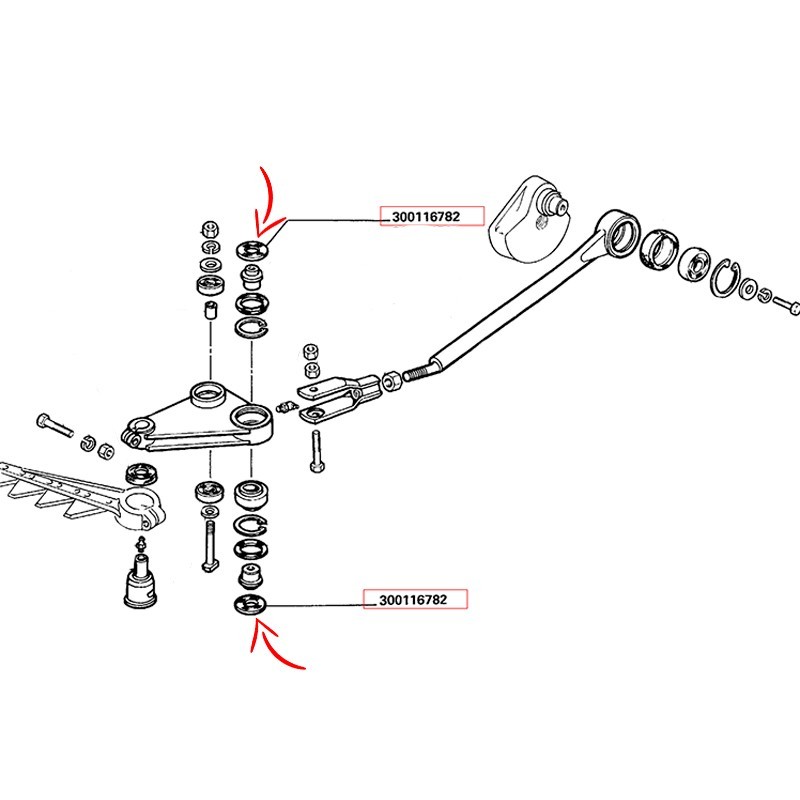 300116782

300116782