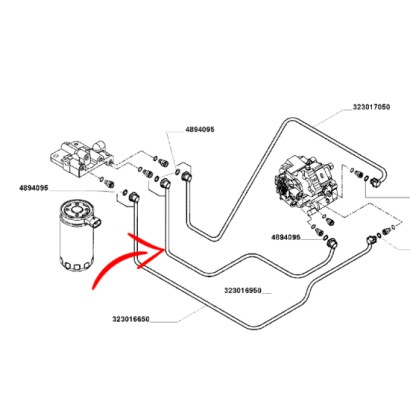 323017050

4894095

4894095

4894095

323016950

323016650