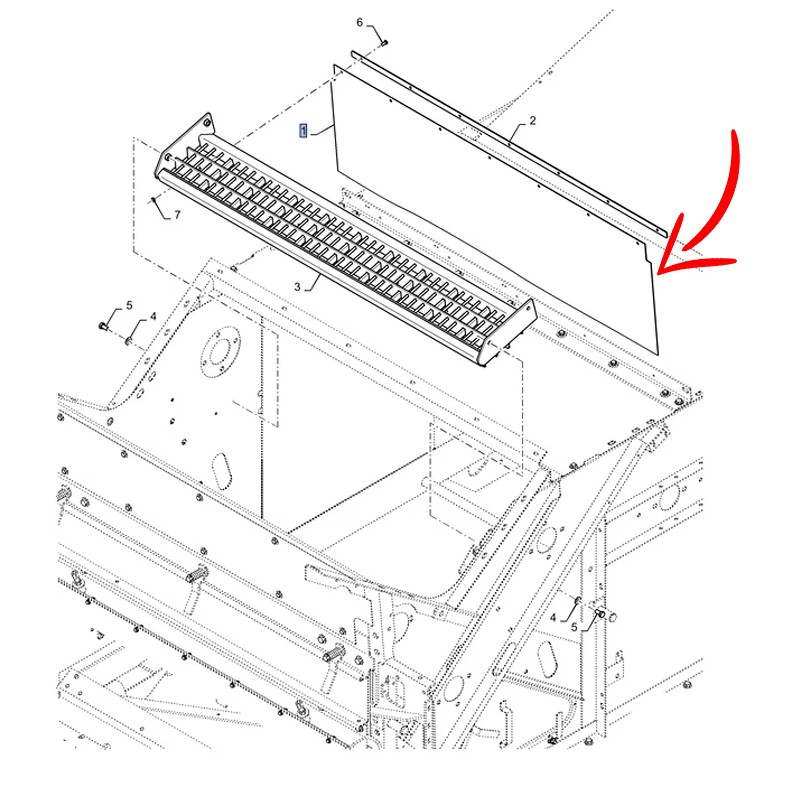 6
1
2
7
3
5
4
4
5